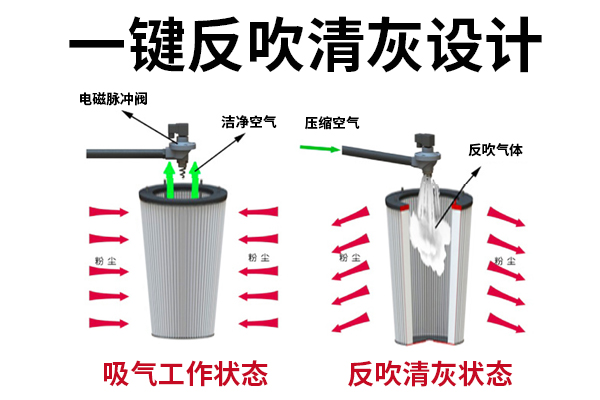 一键反吹清灰设计

电磁脉冲阀

洁净空气

粉尘

粉尘

吸气工作状态

压缩空气

反吹气体

粉尘

粉尘

反吹清灰状态